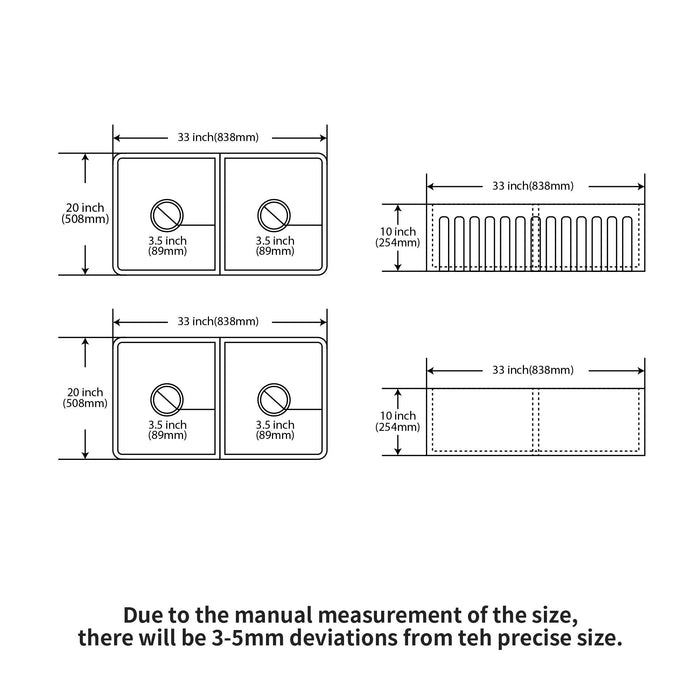 33 inch(838mm)

20 inch
(508mm)

3.5 inch
(89mm)

3.5 inch
(89mm)

33 inch(838mm)

10 inch
(254mm)

33 inch(838mm)

20 inch
(508mm)

3.5 inch
(89mm)

3.5 inch
(89mm)

33 inch(838mm)

10 inch
(254mm)

Due to the manual measurement of the size,
there will be 3-5mm deviations from teh precise size.