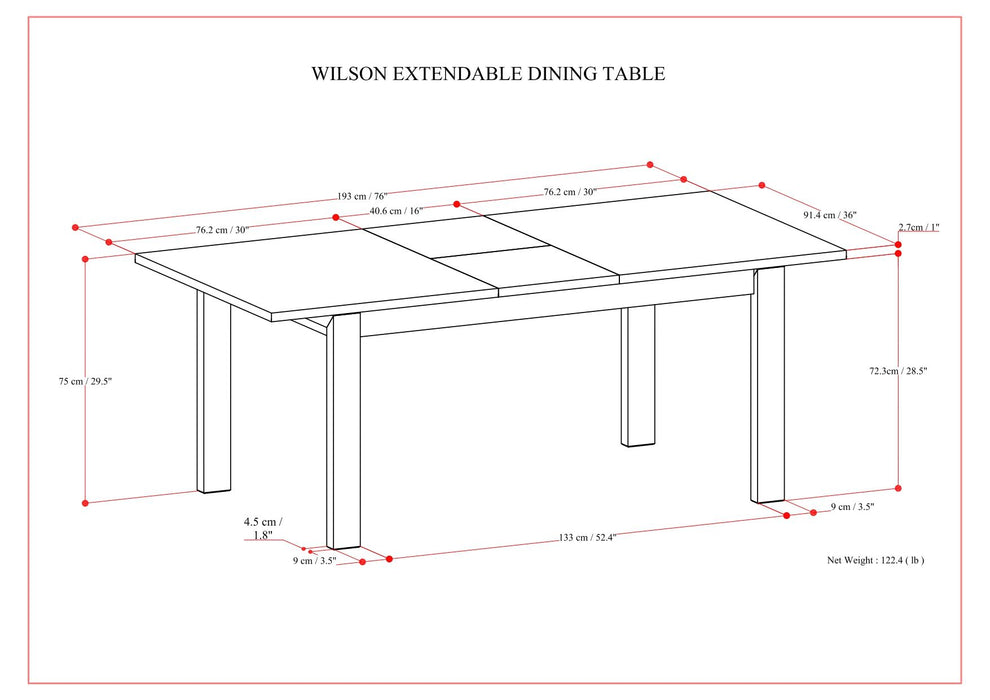 WILSON EXTENDABLE DINING TABLE

193 cm / 76"

76.2 cm / 30"

40.6 cm / 16"

76.2 cm / 30"

91.4 cm / 36"

2.7cm / 1"

75 cm / 29.5"

72.3cm / 28.5"

4.5 cm / 1.8"

9 cm / 3.5"

133 cm / 52.4"

9 cm / 3.5"

Net Weight : 122.4 ( lb )